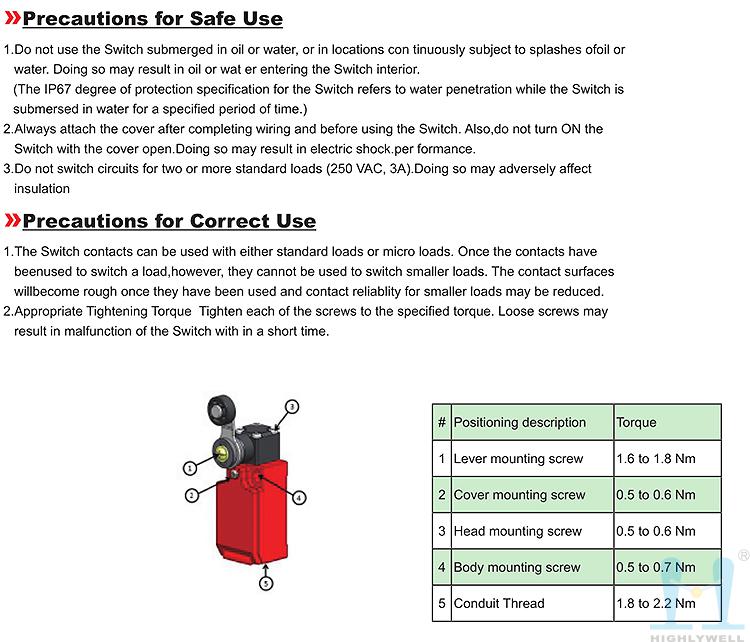 Precautions for Safe Use

1.Do not use the Switch submerged in oil or water, or in locations con tinuously subject to splashes ofoil or water. Doing so may result in oil or wat er entering the Switch interior.
(The IP67 degree of protection specification for the Switch refers to water penetration while the Switch is submersed in water for a specified period of time.)
2.Always attach the cover after completing wiring and before using the Switch. Also,do not turn ON the Switch with the cover open.Doing so may result in electric shock.per formance.
3.Do not switch circuits for two or more standard loads (250 VAC, 3A).Doing so may adversely affect insulation

Precautions for Correct Use

1.The Switch contacts can be used with either standard loads or micro loads. Once the contacts have beenused to switch a load,however, they cannot be used to switch smaller loads. The contact surfaces willbecome rough once they have been used and contact reliablity for smaller loads may be reduced.
2.Appropriate Tightening Torque Tighten each of the screws to the specified torque. Loose screws may result in malfunction of the Switch with in a short time.

1
2
3
4
5

| # | Positioning description | Torque |
|---|---|---|
| 1 | Lever mounting screw | 1.6 to 1.8 Nm |
| 2 | Cover mounting screw | 0.5 to 0.6 Nm |
| 3 | Head mounting screw | 0.5 to 0.6 Nm |
| 4 | Body mounting screw | 0.5 to 0.7 Nm |
| 5 | Conduit Thread | 1.8 to 2.2 Nm |

®
HIGHLYWELL